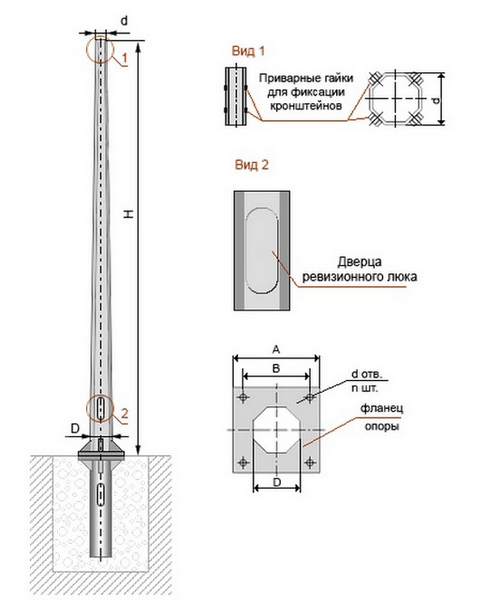 d
1
H
2
D

Вид 1

Приварные гайки для фиксации кронштейнов

d

Вид 2

Дверца ревизионного люка

A
B
d отв.
n шт.
фланец
опоры
D