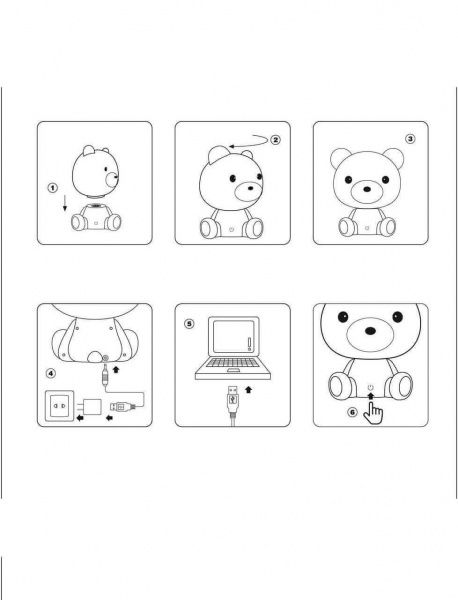 1
2
3
4
5
6